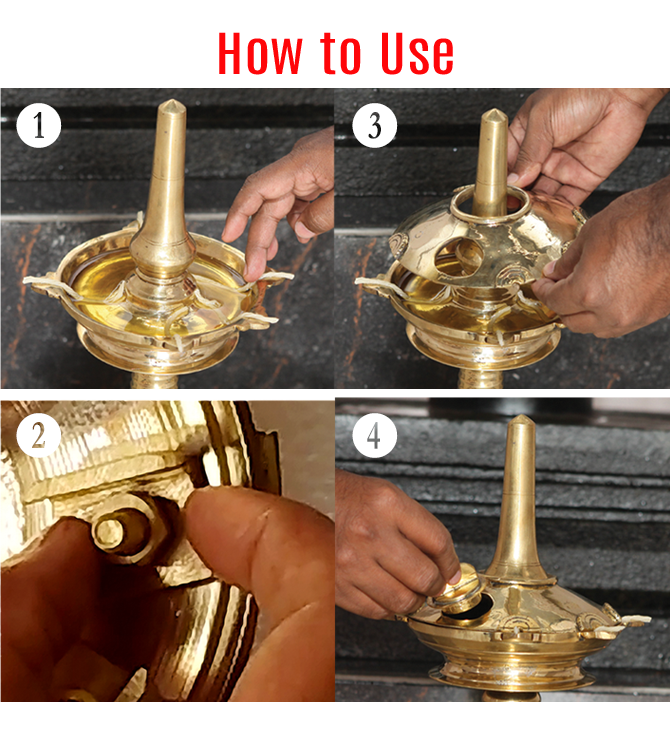 How to Use

1

3

2

4