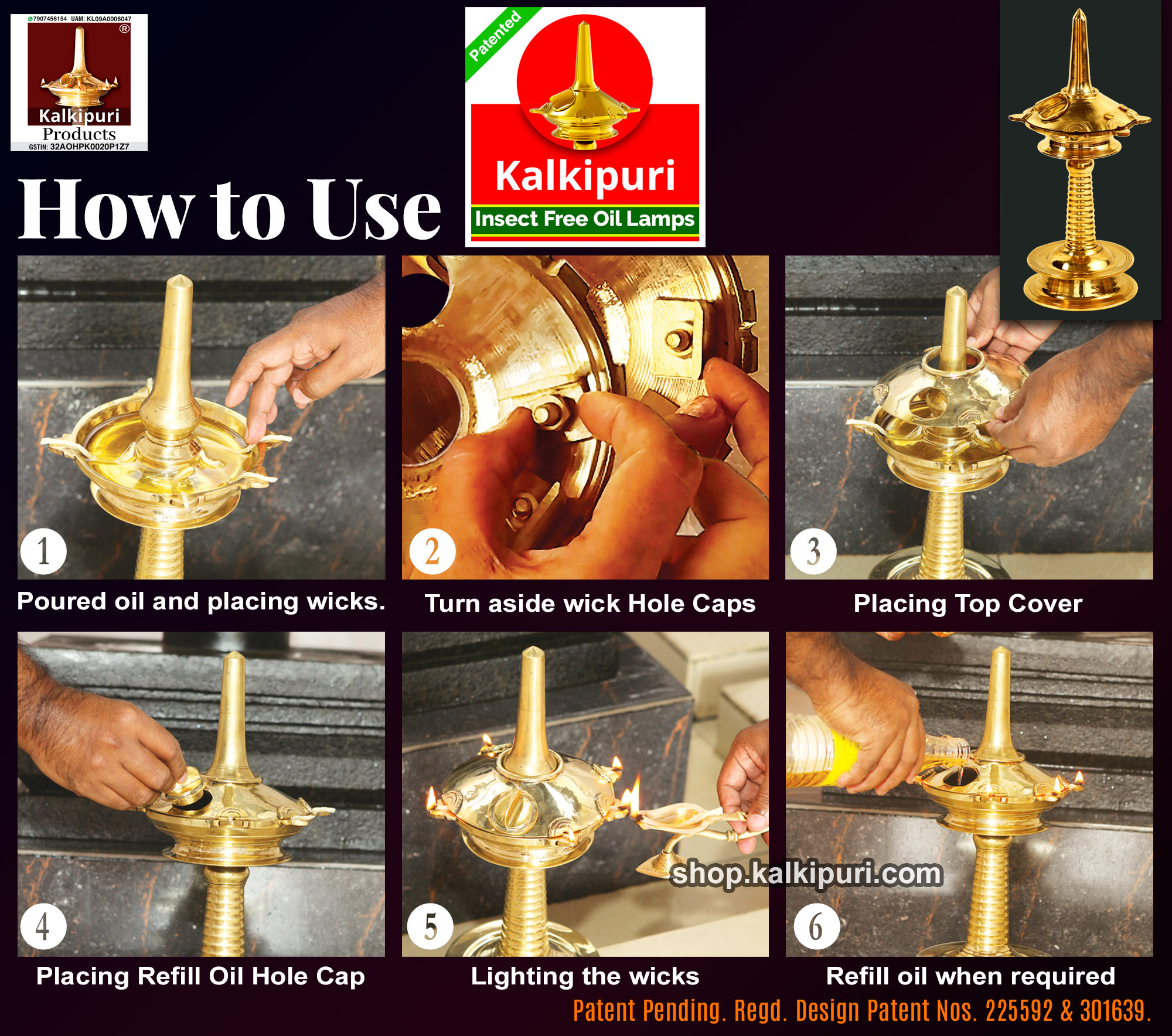 7907456154 UAM: KL09A0006047
®
Kalkipuri
Products
GSTIN: 32AOHPK0020P1Z7

How to Use

Patented
Kalkipuri
Insect Free Oil Lamps

1
Poured oil and placing wicks.

2
Turn aside wick Hole Caps

3
Placing Top Cover

4
Placing Refill Oil Hole Cap

5
Lighting the wicks

shop.kalkipuri.com

6
Refill oil when required

Patent Pending. Regd. Design Patent Nos. 225592 & 301639.